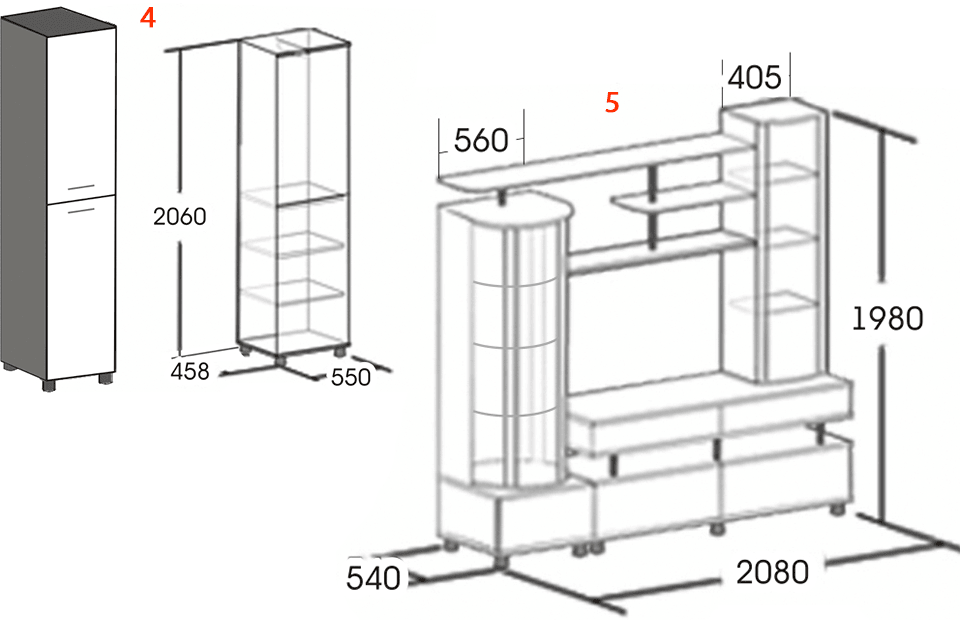 4

2060

458

550

5

560

405

1980

540

2080