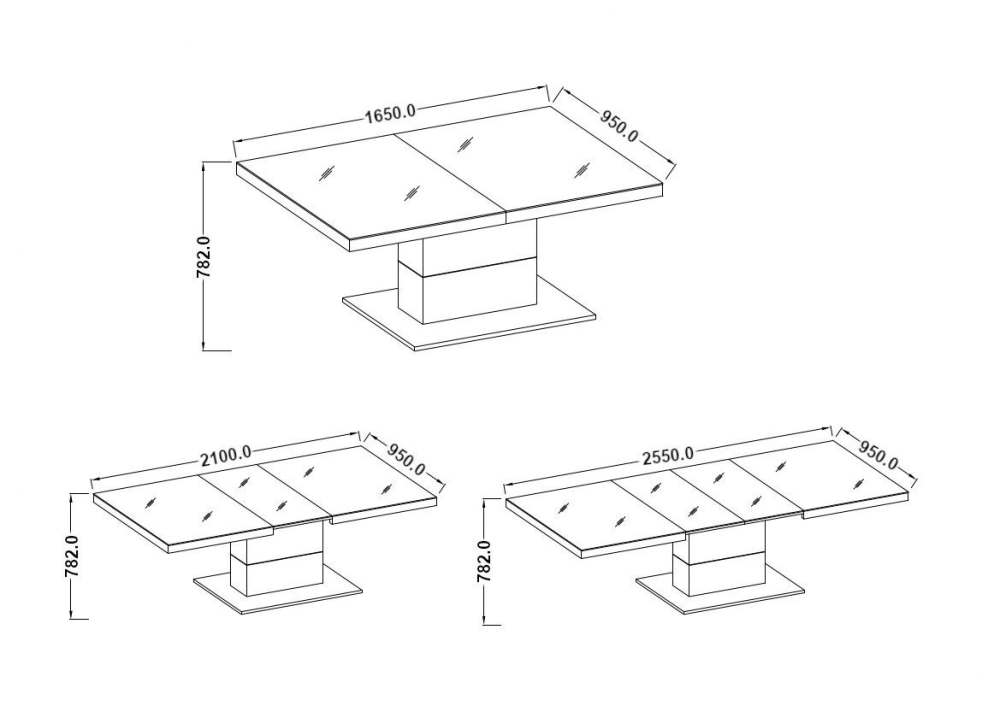 1650.0
950.0
782.0

2100.0
950.0
782.0

2550.0
950.0
782.0