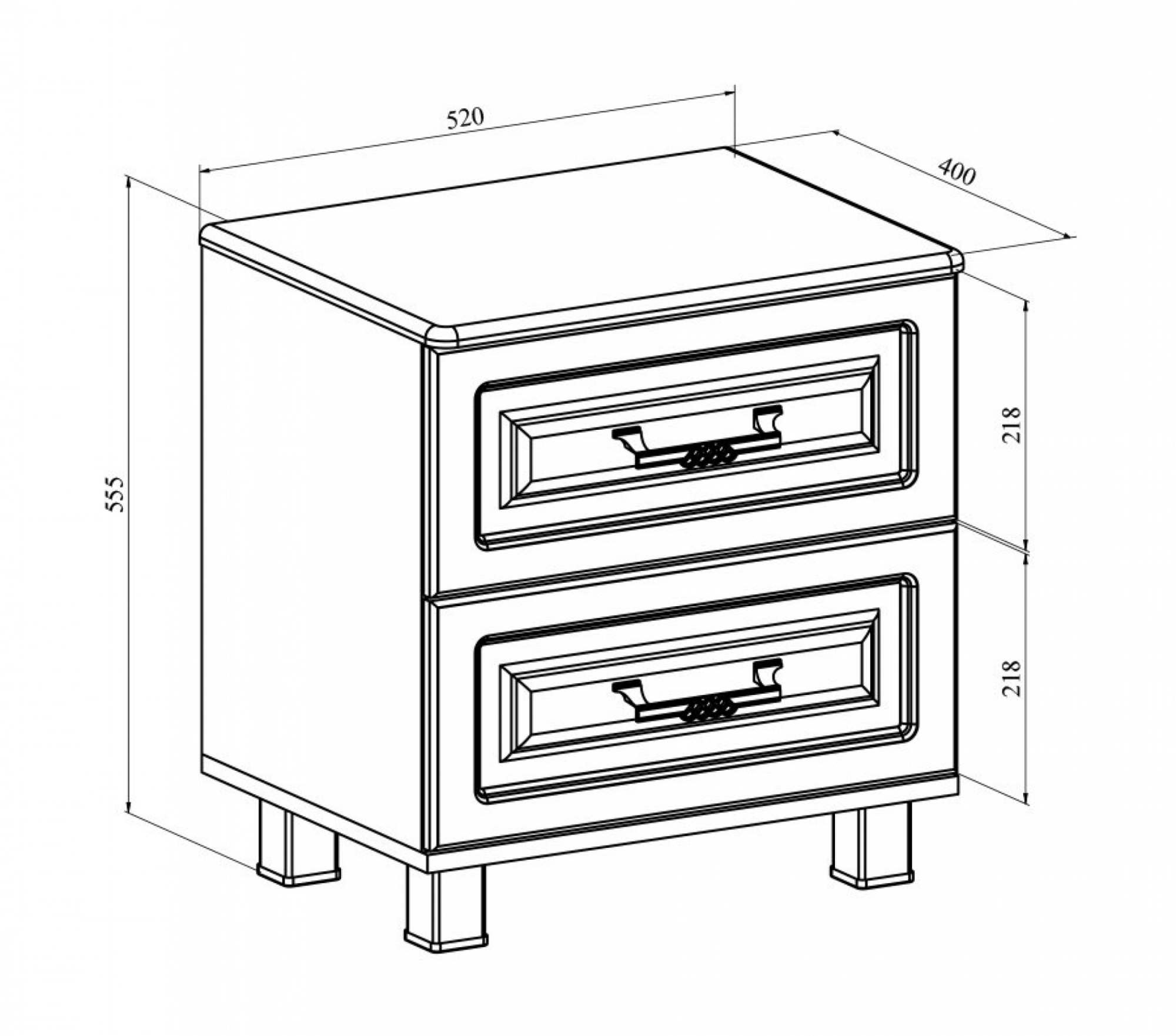 520

400

555

218

218