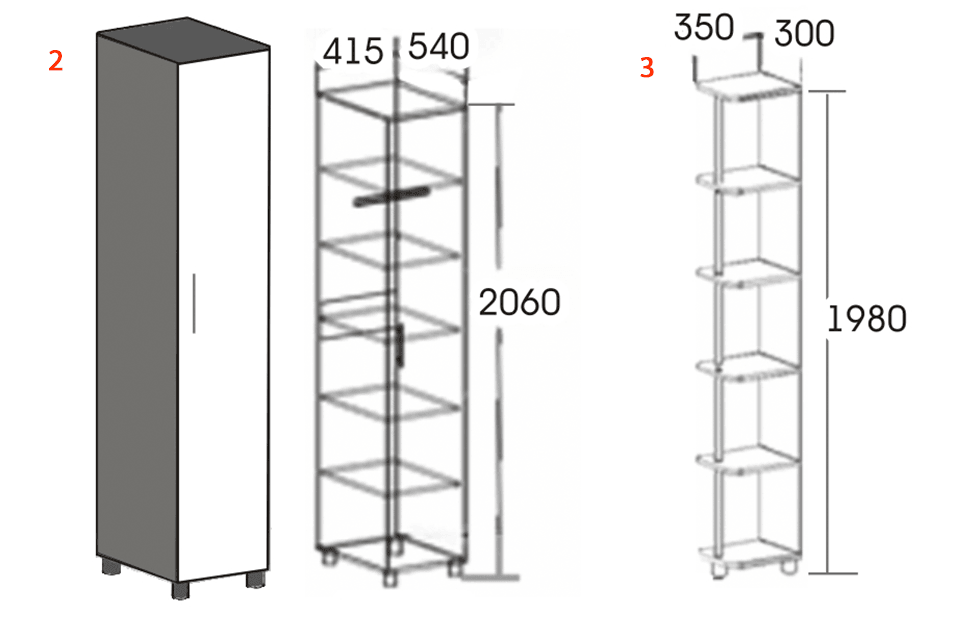 2

415 540

2060

3

350 300

1980