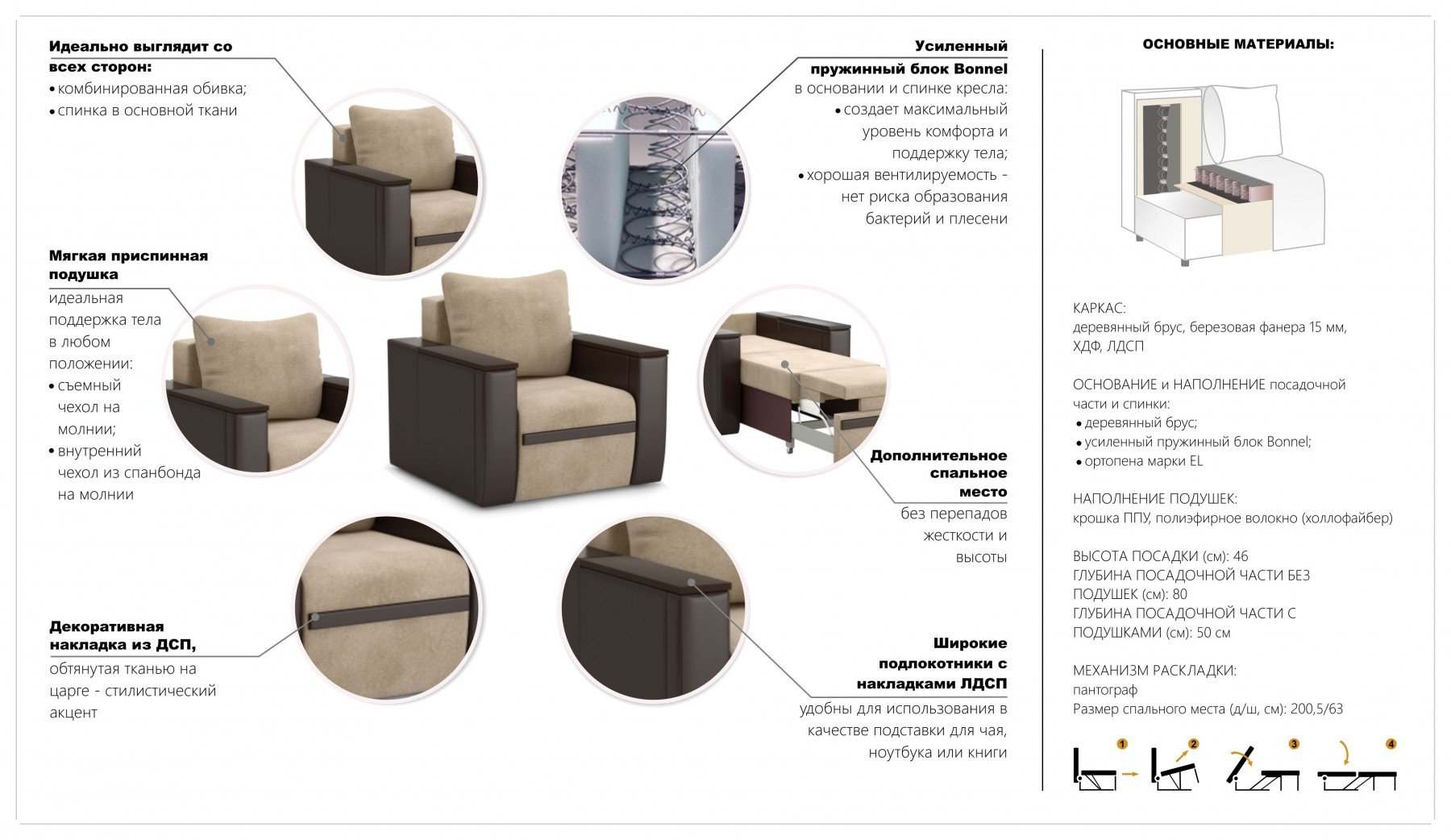 Идеально выглядит со всех сторон:
• комбинированная обивка;
• спинка в основной ткани

Мягкая приспинная подушка
идеальная поддержка тела в любом положении:
• съемный чехол на молнии;
• внутренний чехол из спанбонда на молнии

Декоративная накладка из ДСП,
обтянутая тканью на царге - стилистический акцент

Усиленный пружинный блок Bonnel
в основании и спинке кресла:
• создает максимальный уровень комфорта и поддержку тела;
• хорошая вентилируемость - нет риска образования бактерий и плесени

Дополнительное спальное место
без перепадов жесткости и высоты

Широкие подлокотники с накладками ЛДСП
удобны для использования в качестве подставки для чая, ноутбука или книги

ОСНОВНЫЕ МАТЕРИАЛЫ:

КАРКАС:
деревянный брус, березовая фанера 15 мм, ХДФ, ЛДСП

ОСНОВАНИЕ и НАПОЛНЕНИЕ посадочной части и спинки:
• деревянный брус;
• усиленный пружинный блок Bonnel;
• ортопена марки EL

НАПОЛНЕНИЕ ПОДУШЕК:
крошка ППУ, полиэфирное волокно (холлофайбер)

ВЫСОТА ПОСАДКИ (см): 46
ГЛУБИНА ПОСАДОЧНОЙ ЧАСТИ БЕЗ ПОДУШЕК (см): 80
ГЛУБИНА ПОСАДОЧНОЙ ЧАСТИ С ПОДУШКАМИ (см): 50 см

МЕХАНИЗМ РАСКЛАДКИ:
пантограф
Размер спального места (д/ш, см): 200,5/63

1 2 3 4