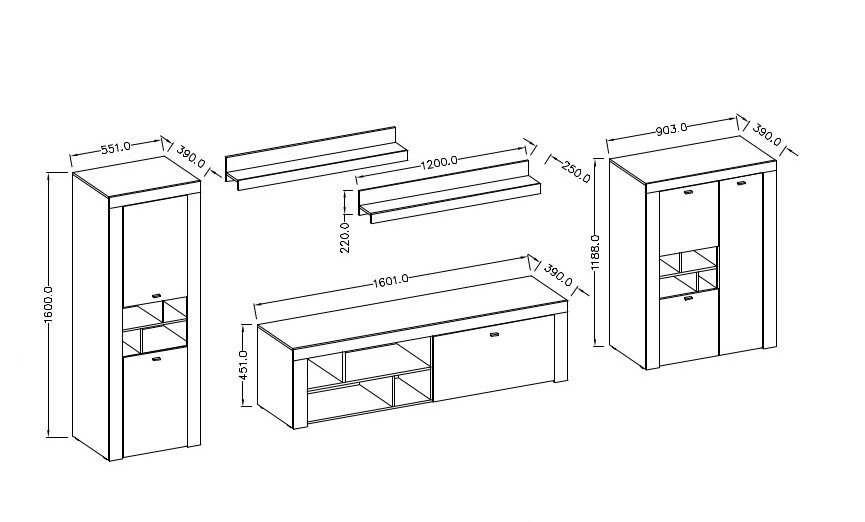 551.0
390.0
1600.0
1200.0
250.0
220.0
1601.0
390.0
451.0
903.0
390.0
1188.0