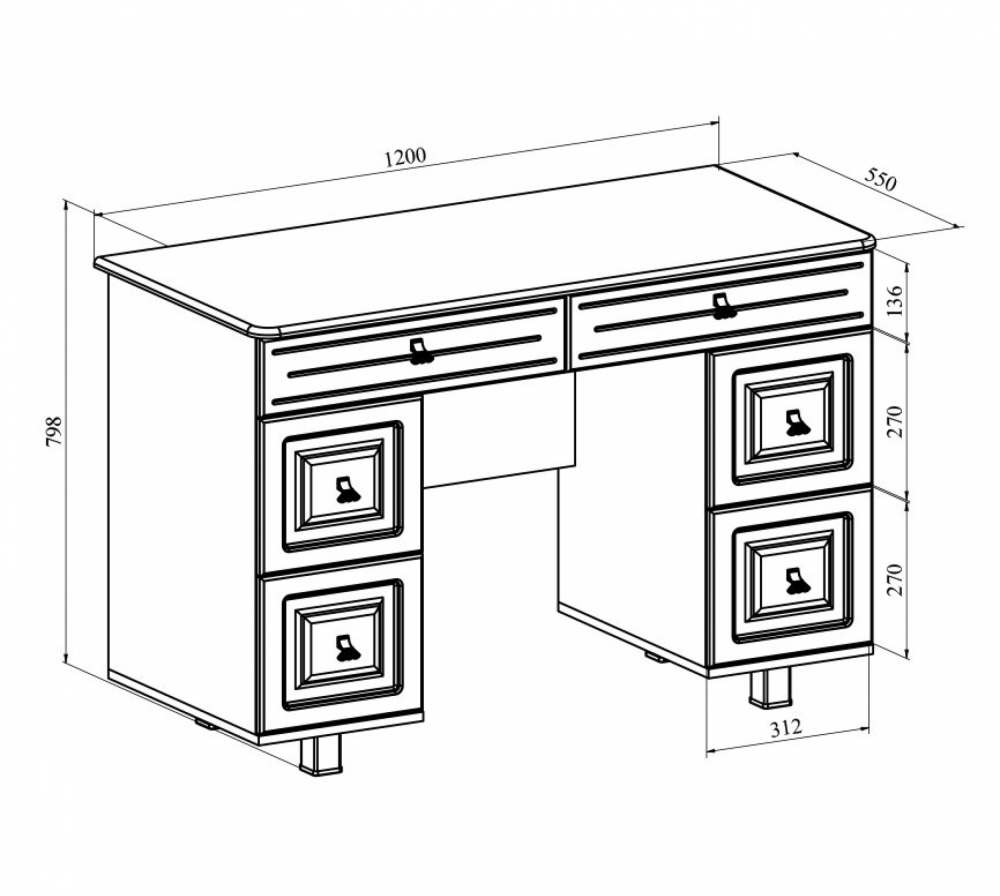 1200
550
798
136
270
270
312